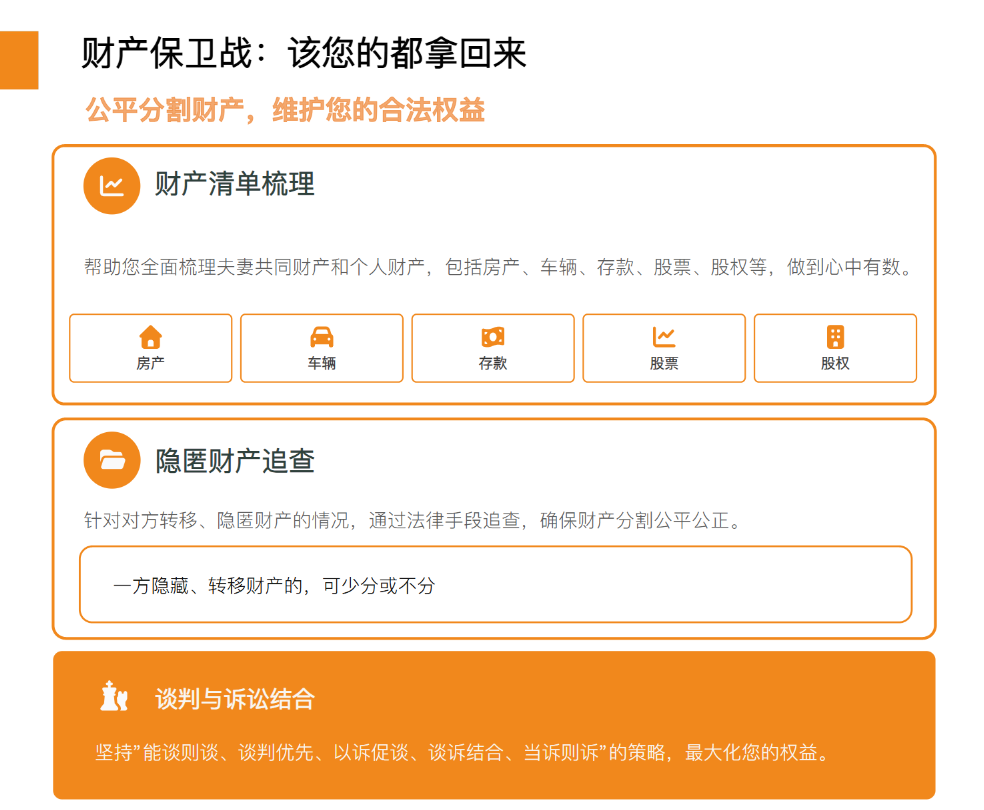 财产保卫战：该您的都拿回来

公平分割财产，维护您的合法权益

财产清单梳理

帮助您全面梳理夫妻共同财产和个人财产，包括房产、车辆、存款、股票、股权等，做到心中有数。

房产

车辆

存款

股票

股权

隐匿财产追查

针对对方转移、隐匿财产的情况，通过法律手段追查，确保财产分割公平公正。

一方隐藏、转移财产的，可少分或不分

谈判与诉讼结合

坚持“能谈则谈、谈判优先、以诉促谈、谈诉结合、当诉则诉”的策略，最大化您的权益。